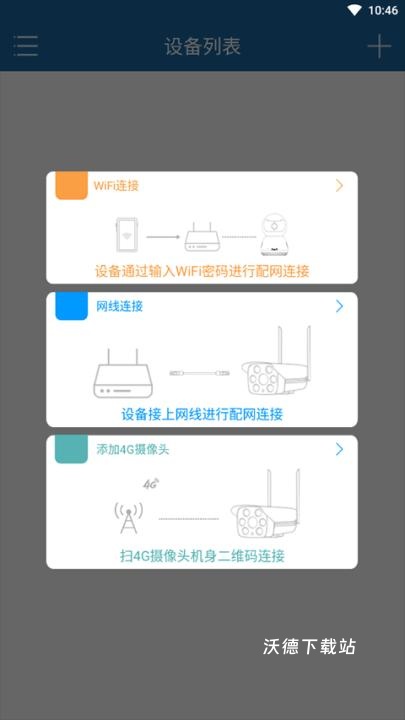 10:46

设备列表

WiFi连接

设备通过输入WiFi密码进行配网连接

网线连接

设备接上网线进行配网连接

添加4G摄像头

4G

扫4G摄像头机身二维码连接

沃德下载站