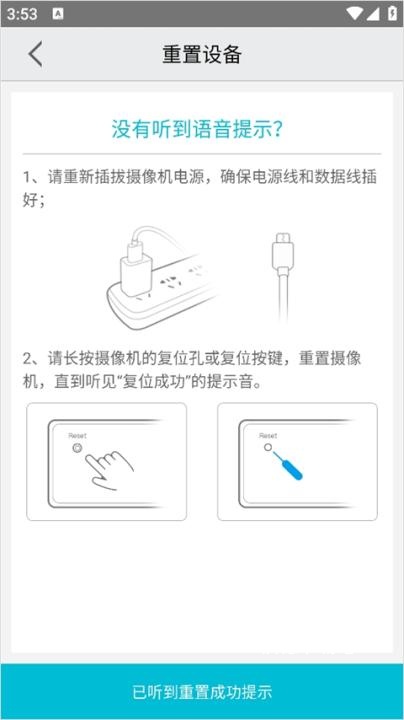 3:53

重置设备

没有听到语音提示?

1、请重新插拔摄像机电源，确保电源线和数据线插好;

2、请长按摄像机的复位孔或复位按键，重置摄像机，直到听见“复位成功”的提示音。

Reset

Reset

已听到重置成功提示